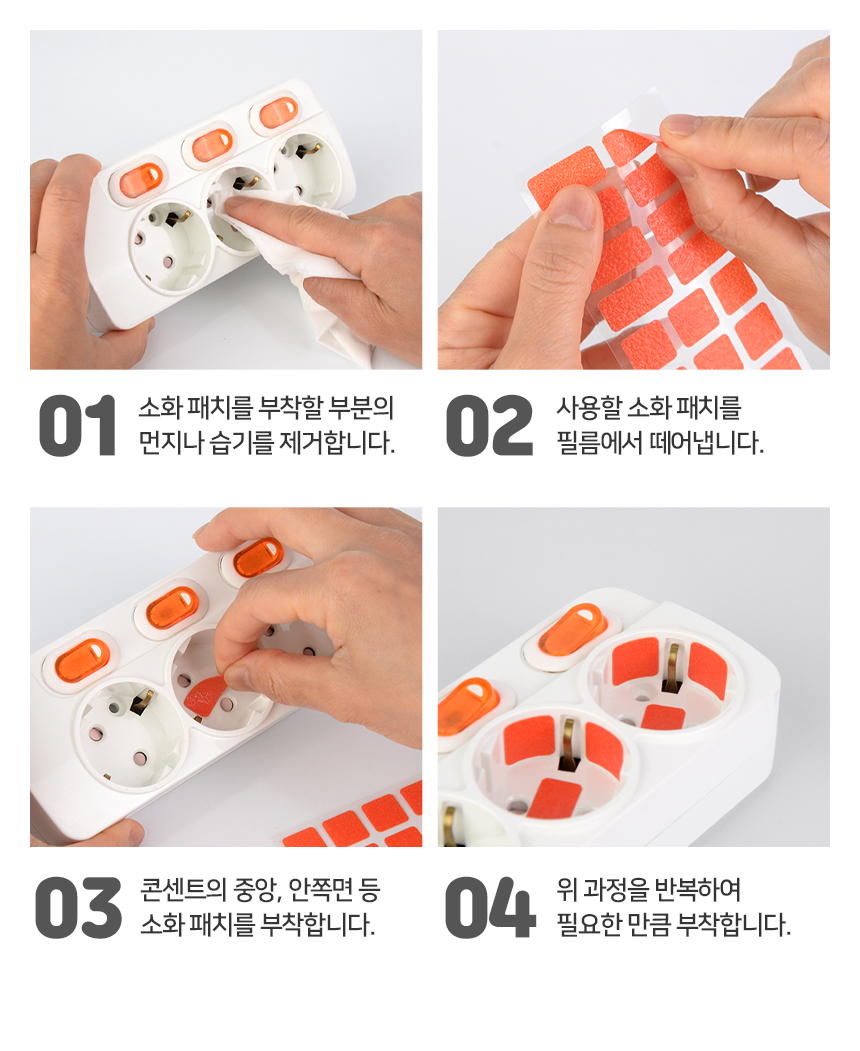 01 소화 패치를 부착할 부분의 먼지나 습기를 제거합니다.

02 사용할 소화 패치를 필름에서 떼어냅니다.

03 콘센트의 중앙, 안쪽면 등 소화 패치를 부착합니다.

04 위 과정을 반복하여 필요한 만큼 부착합니다.